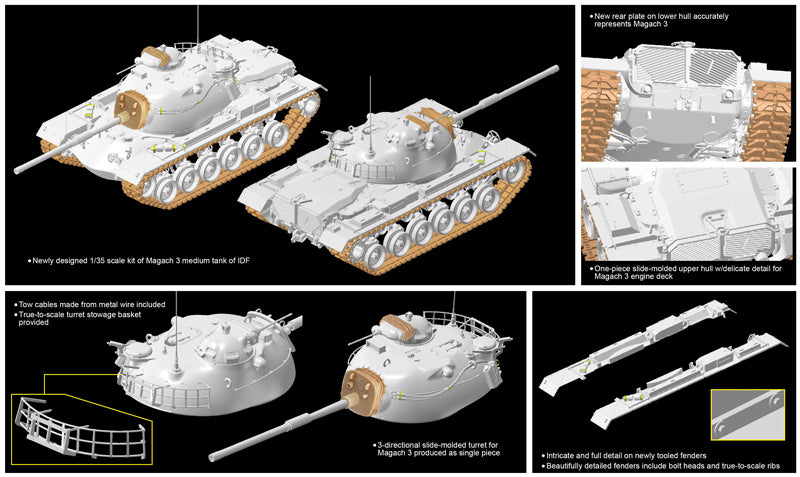 • Newly designed 1/35 scale kit of Magach 3 medium tank of IDF

• New rear plate on lower hull accurately represents Magach 3

• One-piece slide-molded upper hull w/delicate detail for Magach 3 engine deck

• Tow cables made from metal wire included
• True-to-scale turret stowage basket provided

• 3-directional slide-molded turret for Magach 3 produced as single piece

• Intricate and full detail on newly tooled fenders
• Beautifully detailed fenders include bolt heads and true-to-scale ribs